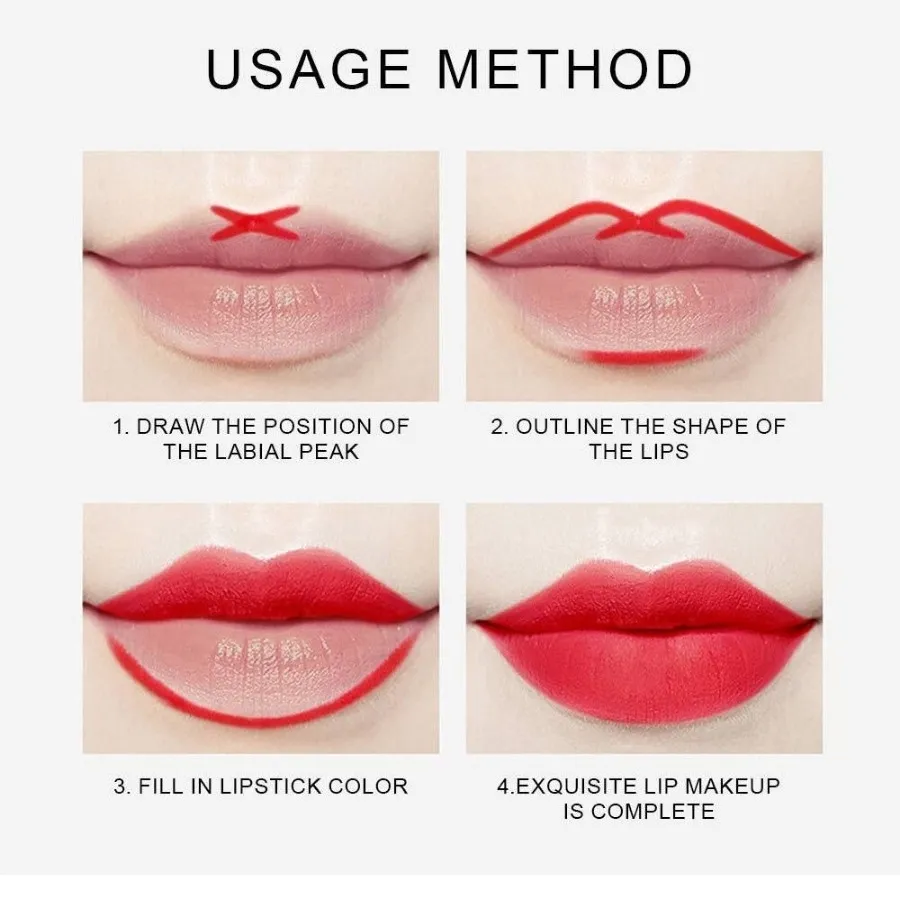 USAGE METHOD

1. DRAW THE POSITION OF THE LABIAL PEAK

2. OUTLINE THE SHAPE OF THE LIPS

3. FILL IN LIPSTICK COLOR

4.EXQUISITE LIP MAKEUP IS COMPLETE