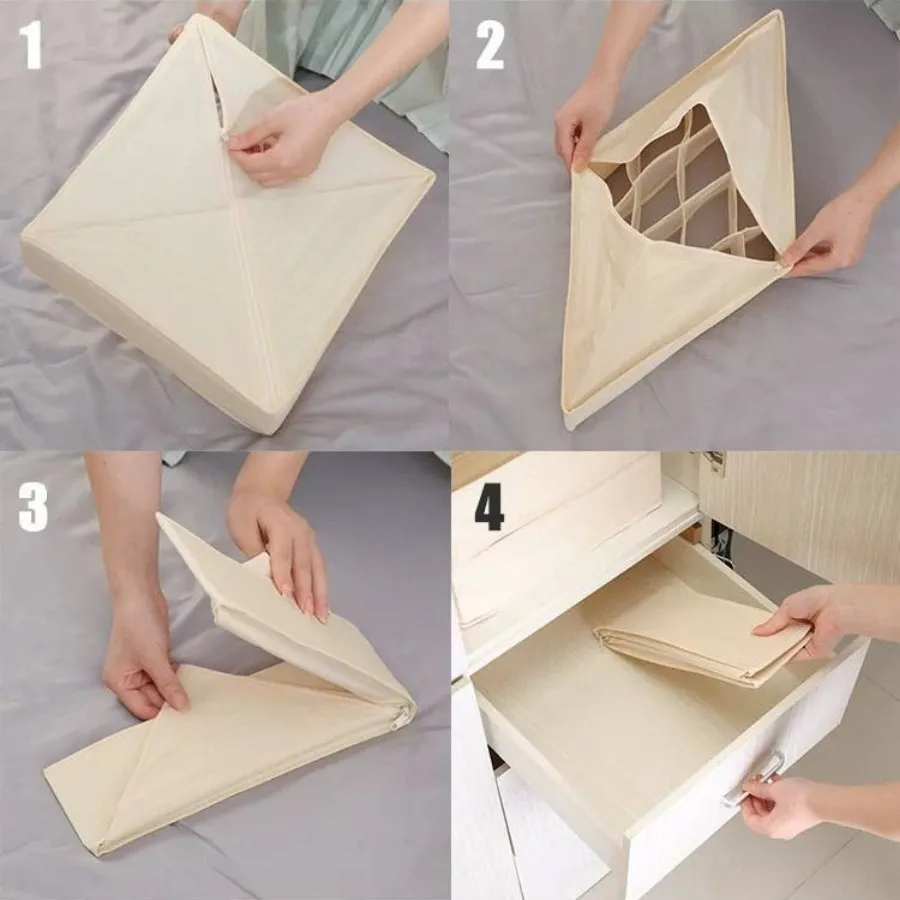 1
2
3
4