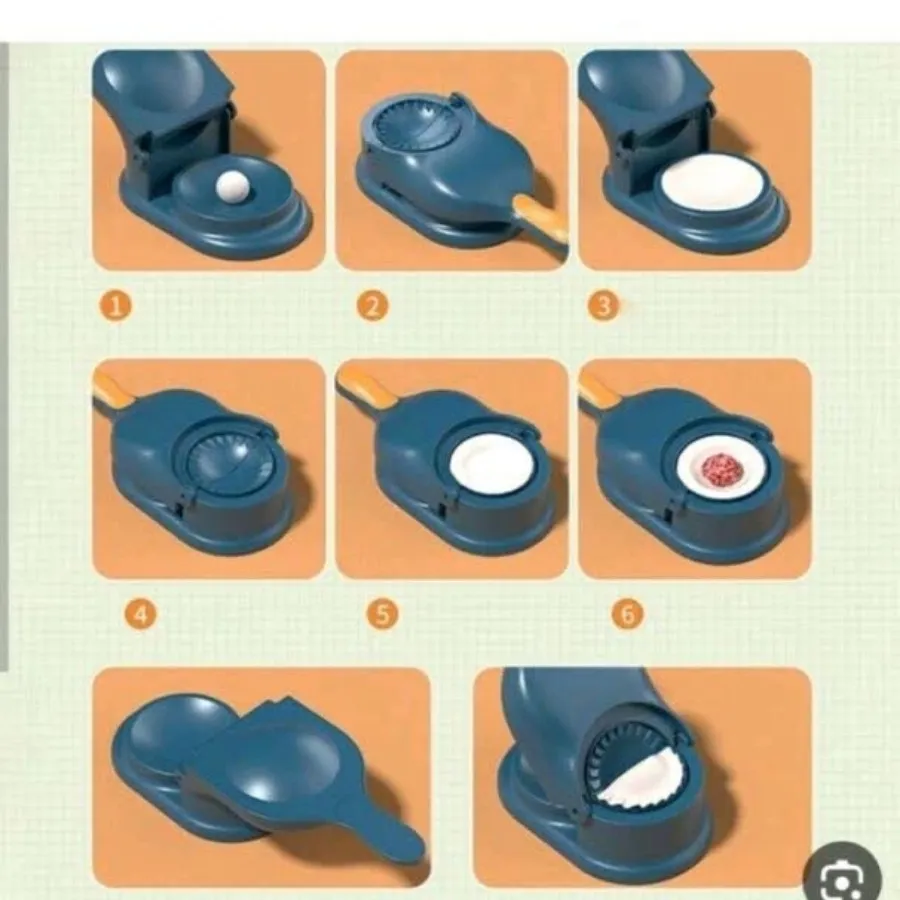 1
2
3
4
5
6