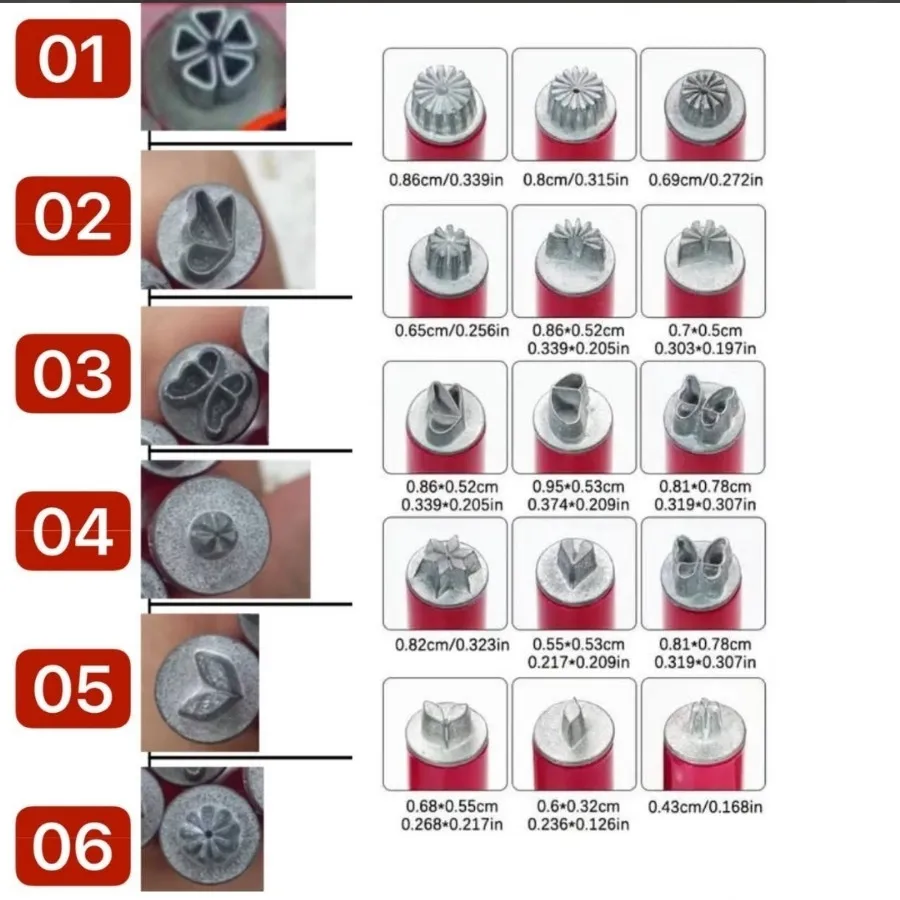 01

02

03

04

05

06

0.86cm/0.339in 0.8cm/0.315in 0.69cm/0.272in

0.65cm/0.256in 0.86*0.52cm 0.339*0.205in 0.7*0.5cm 0.303*0.197in

0.86*0.52cm 0.339*0.205in 0.95*0.53cm 0.374*0.209in 0.81*0.78cm 0.319*0.307in

0.82cm/0.323in 0.55*0.53cm 0.217*0.209in 0.81*0.78cm 0.319*0.307in

0.68*0.55cm 0.268*0.217in 0.6*0.32cm 0.236*0.126in 0.43cm/0.168in